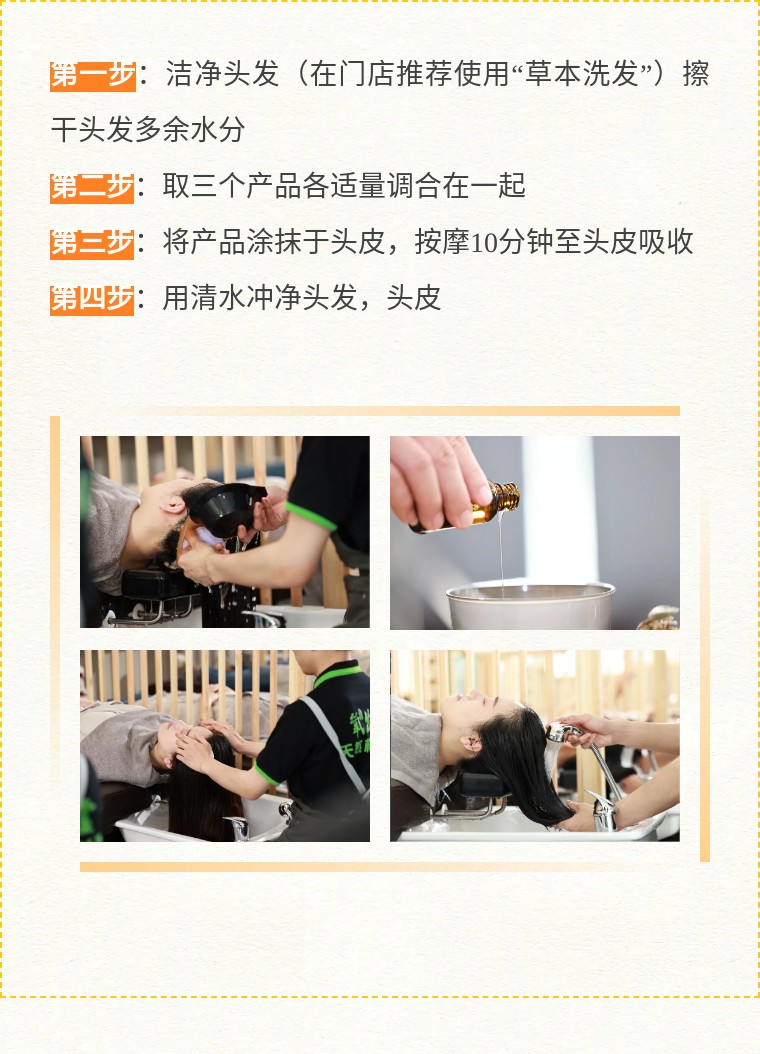 第一步：洁净头发（在门店推荐使用“草本洗发”）擦干头发多余水分

第二步：取三个产品各适量调合在一起

第三步：将产品涂抹于头皮，按摩10分钟至头皮吸收

第四步：用清水冲净头发，头皮